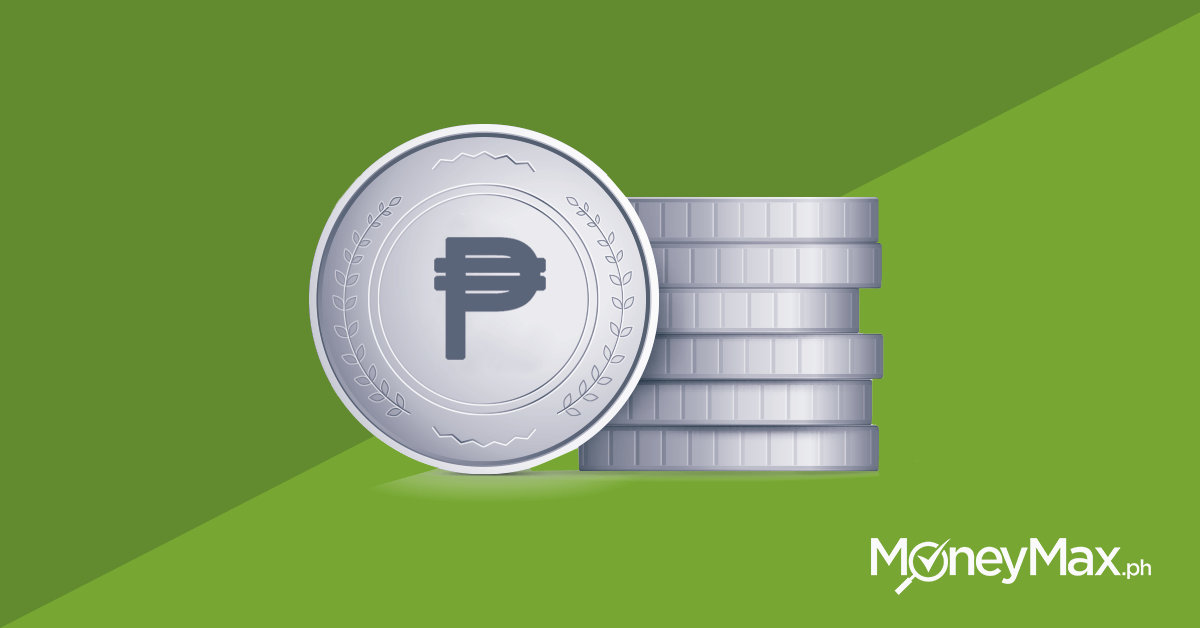 ₱

MoneyMax.ph