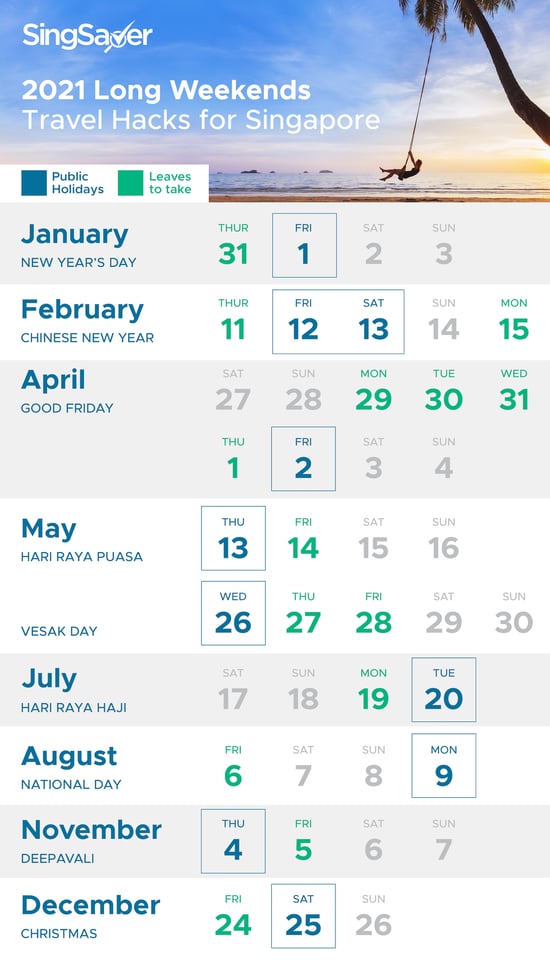 SingSaver

2021 Long Weekends
Travel Hacks for Singapore

Public Holidays
Leaves to take

January
NEW YEAR'S DAY
THUR 31 FRI 1 SAT 2 SUN 3

February
CHINESE NEW YEAR
THUR 11 FRI 12 SAT 13 SUN 14 MON 15

April
GOOD FRIDAY
SAT 27 SUN 28 MON 29 TUE 30 WED 31
THU 1 FRI 2 SAT 3 SUN 4

May
HARI RAYA PUASA
THU 13 FRI 14 SAT 15 SUN 16

VESAK DAY
WED 26 THU 27 FRI 28 SAT 29 SUN 30

July
HARI RAYA HAJI
SAT 17 SUN 18 MON 19 TUE 20

August
NATIONAL DAY
FRI 6 SAT 7 SUN 8 MON 9

November
DEEPAVALI
THU 4 FRI 5 SAT 6 SUN 7

December
CHRISTMAS
FRI 24 SAT 25 SUN 26