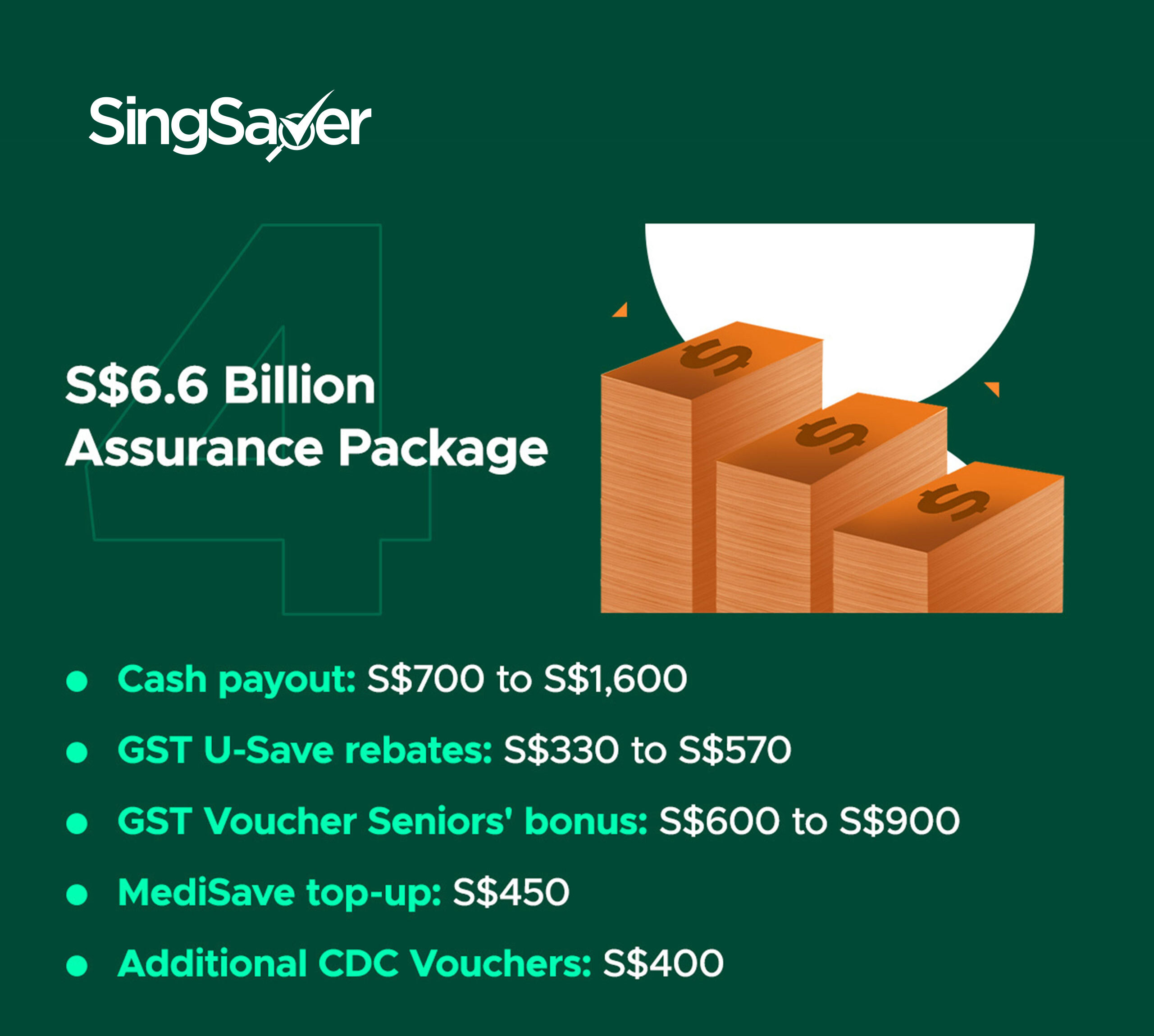 SingSaver

4

S$6.6 Billion Assurance Package

$

$

$

- Cash payout: S$700 to S$1,600
- GST U-Save rebates: S$330 to S$570
- GST Voucher Seniors' bonus: S$600 to S$900
- MediSave top-up: S$450
- Additional CDC Vouchers: S$400